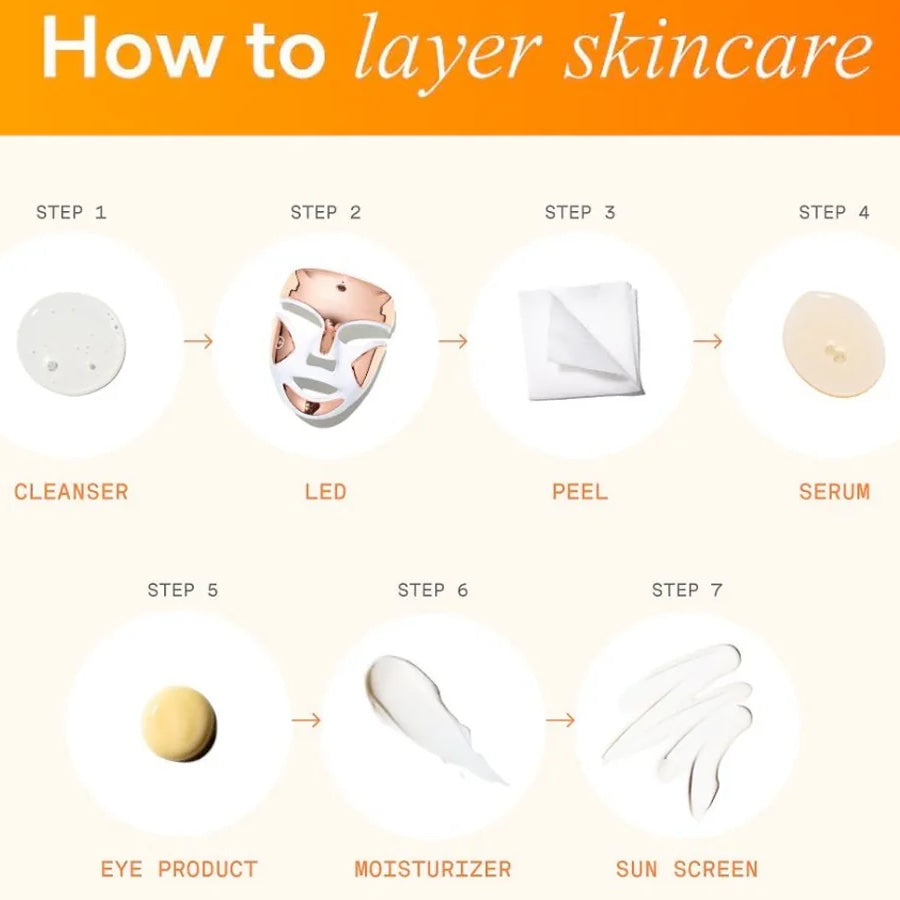 How to layer skincare

STEP 1
CLEANSER

STEP 2
LED

STEP 3
PEEL

STEP 4
SERUM

STEP 5
EYE PRODUCT

STEP 6
MOISTURIZER

STEP 7
SUN SCREEN