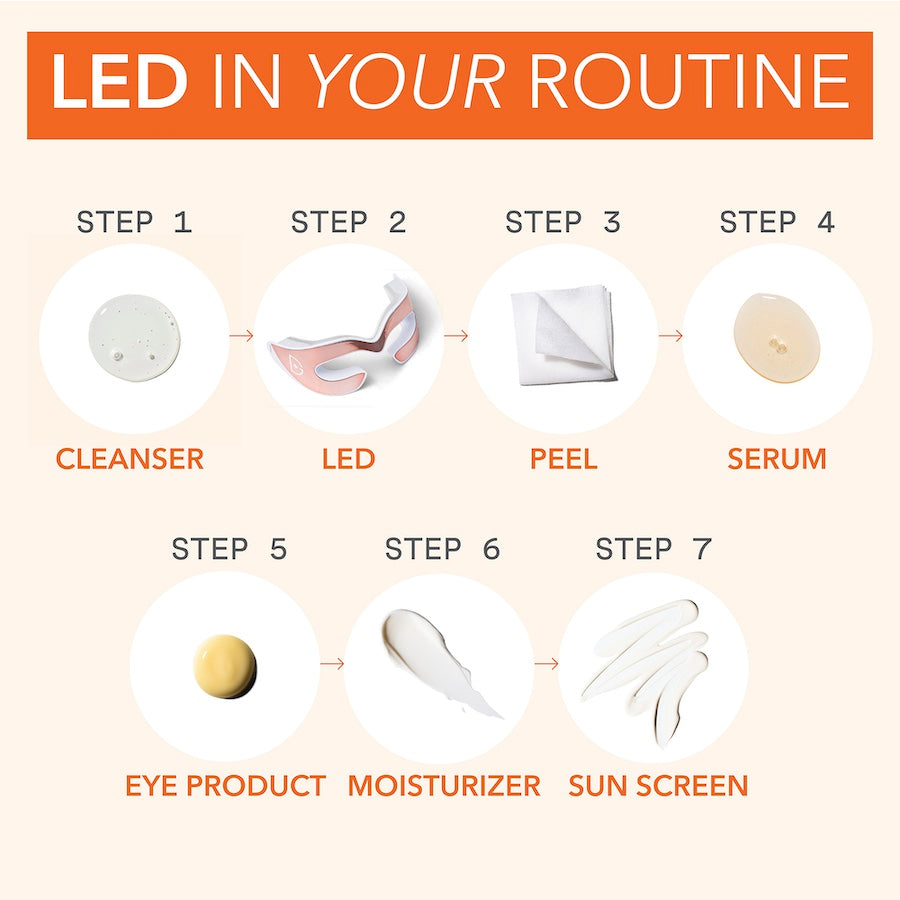 LED IN YOUR ROUTINE

STEP 1
CLEANSER

STEP 2
LED

STEP 3
PEEL

STEP 4
SERUM

STEP 5
EYE PRODUCT

STEP 6
MOISTURIZER

STEP 7
SUN SCREEN